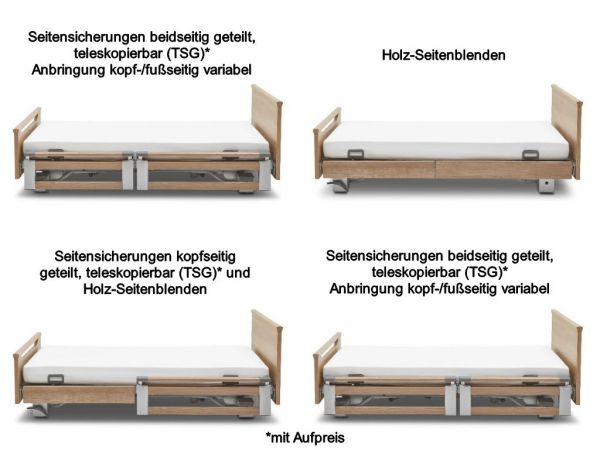 Seitensicherungen beidseitig geteilt, teleskopierbar (TSG)*
Anbringung kopf-/fußseitig variabel

Holz-Seitenblenden

Seitensicherungen kopfseitig geteilt, teleskopierbar (TSG)* und Holz-Seitenblenden

Seitensicherungen beidseitig geteilt, teleskopierbar (TSG)*
Anbringung kopf-/fußseitig variabel

*mit Aufpreis